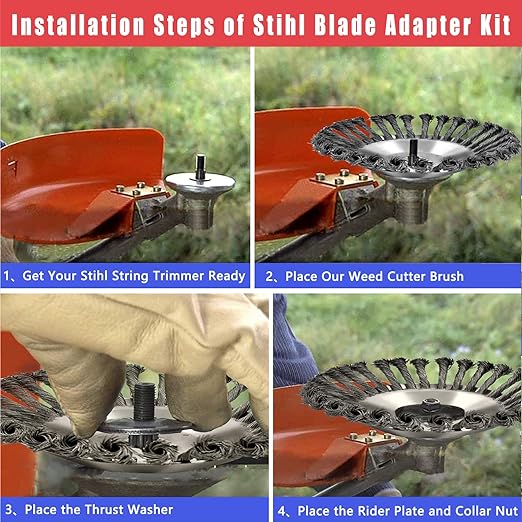 Installation Steps of Stihl Blade Adapter Kit

1、Get Your Stihl String Trimmer Ready

2、Place Our Weed Cutter Brush

3、Place the Thrust Washer

4、Place the Rider Plate and Collar Nut